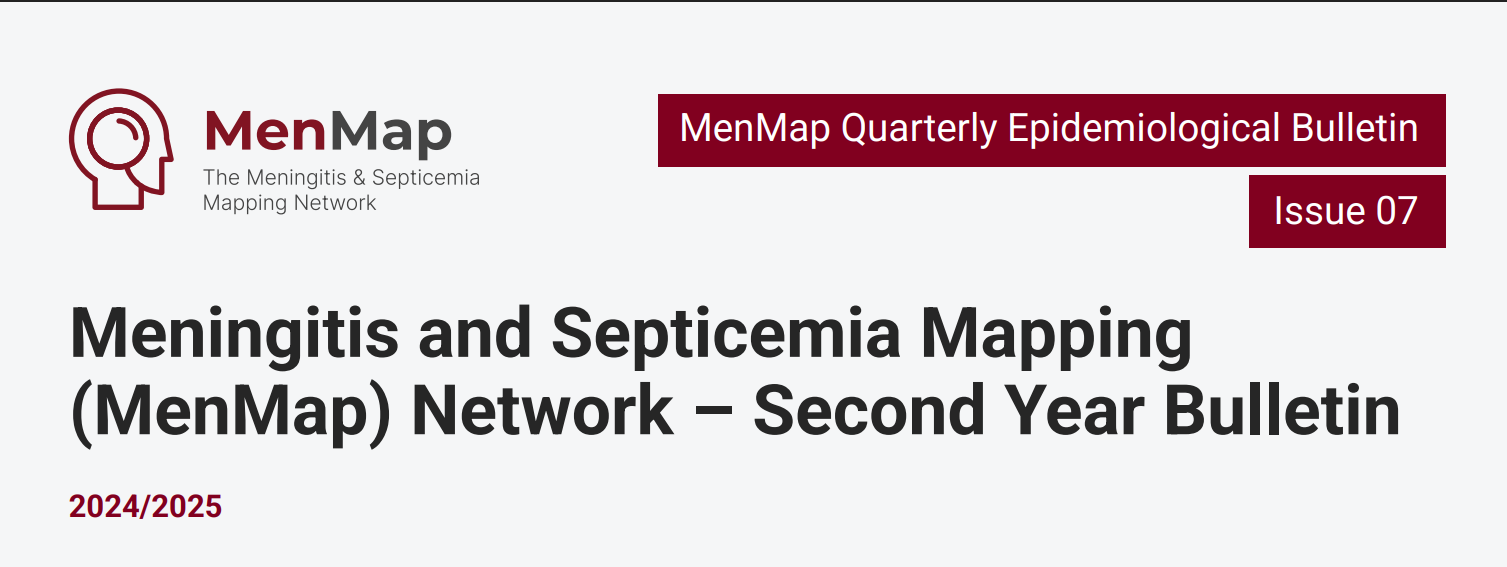 MenMap
The Meningitis & Septicemia
Mapping Network

MenMap Quarterly Epidemiological Bulletin

Issue 07

Meningitis and Septicemia Mapping (MenMap) Network – Second Year Bulletin

2024/2025